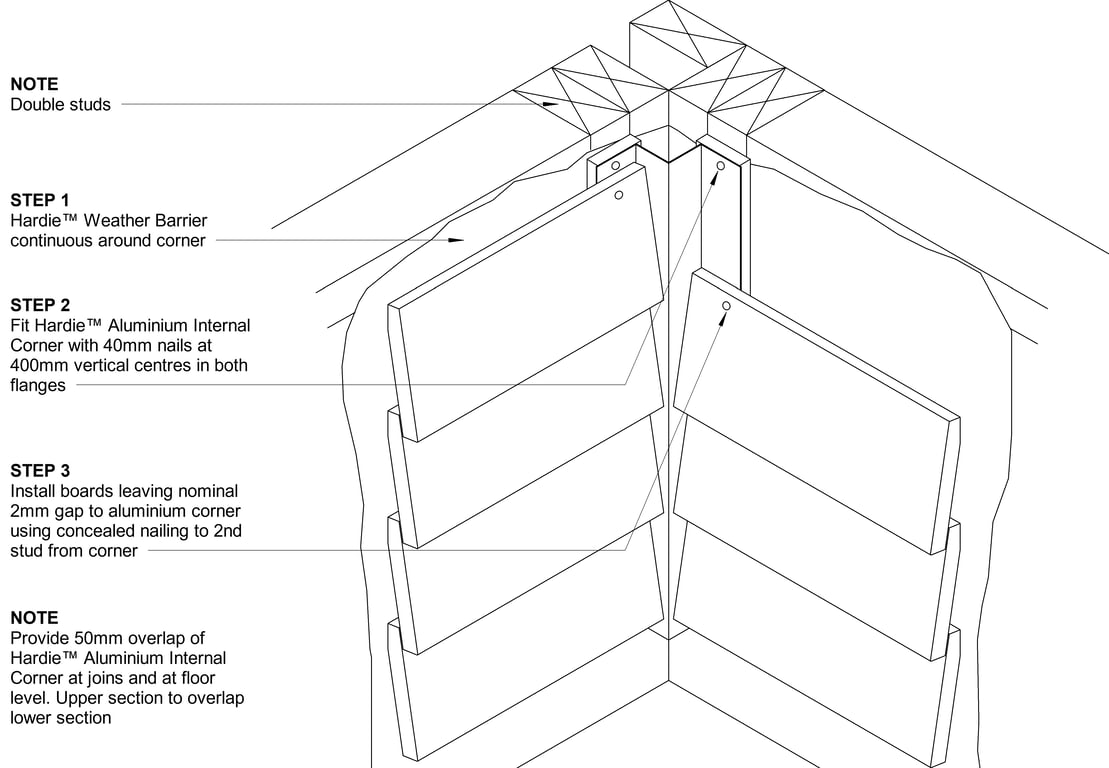 NOTE
Double studs

STEP 1
Hardie™ Weather Barrier continuous around corner

STEP 2
Fit Hardie™ Aluminium Internal Corner with 40mm nails at 400mm vertical centres in both flanges

STEP 3
Install boards leaving nominal 2mm gap to aluminium corner using concealed nailing to 2nd stud from corner

NOTE
Provide 50mm overlap of Hardie™ Aluminium Internal Corner at joins and at floor level. Upper section to overlap lower section